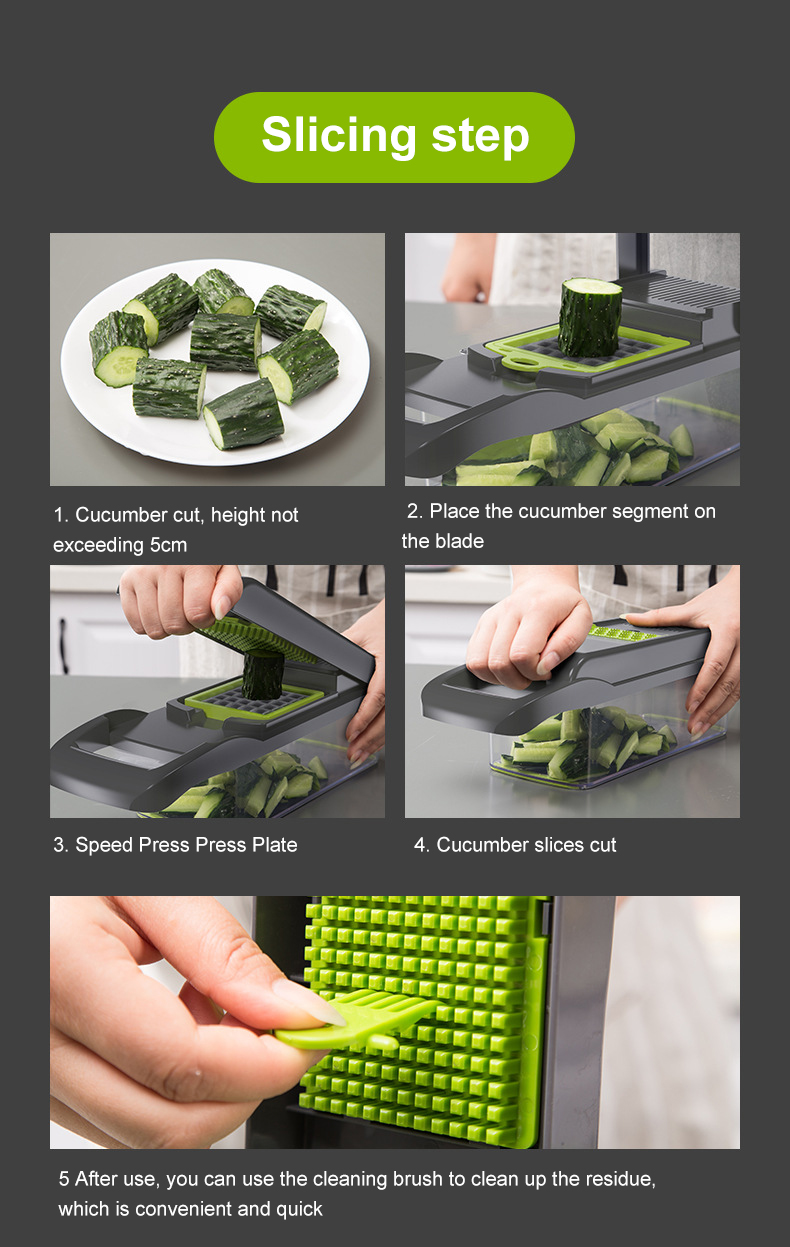 Slicing step

1. Cucumber cut, height not exceeding 5cm

2. Place the cucumber segment on the blade

3. Speed Press Press Plate

4. Cucumber slices cut

5 After use, you can use the cleaning brush to clean up the residue, which is convenient and quick