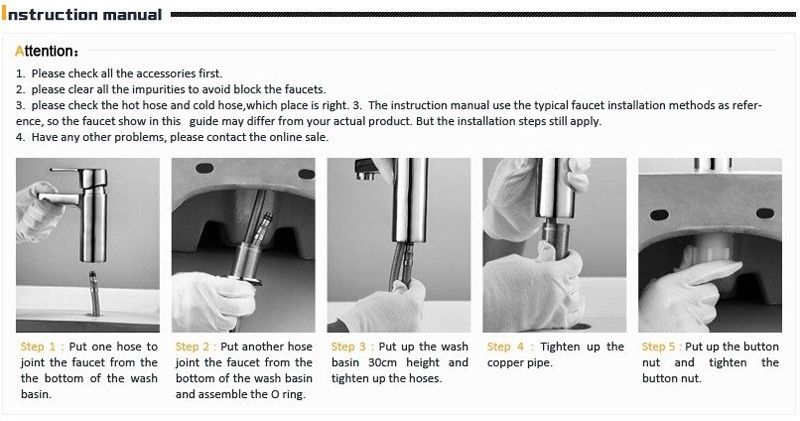 Instruction manual

Attention:

1. Please check all the accessories first.
2. please clear all the impurities to avoid block the faucets.
3. please check the hot hose and cold hose,which place is right. 3. The instruction manual use the typical faucet installation methods as reference, so the faucet show in this guide may differ from your actual product. But the installation steps still apply.
4. Have any other problems, please contact the online sale.

Step 1 : Put one hose to joint the faucet from the the bottom of the wash basin.

Step 2 : Put another hose joint the faucet from the bottom of the wash basin and assemble the O ring.

Step 3 : Put up the wash basin 30cm height and tighten up the hoses.

Step 4 : Tighten up the copper pipe.

Step 5 : Put up the button nut and tighten the button nut.