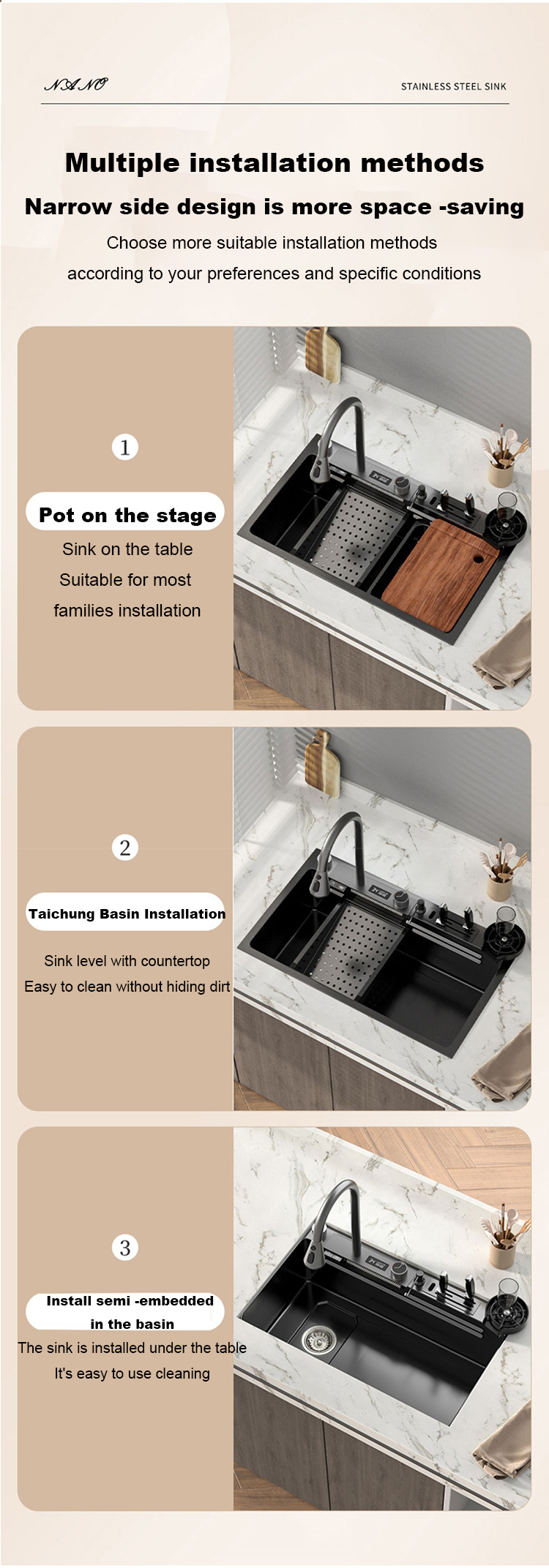 NANO

STAINLESS STEEL SINK

Multiple installation methods

Narrow side design is more space -saving

Choose more suitable installation methods according to your preferences and specific conditions

1

Pot on the stage

Sink on the table

Suitable for most

families installation

2

Taichung Basin Installation

Sink level with countertop

Easy to clean without hiding dirt

3

Install semi -embedded in the basin

The sink is installed under the table

It's easy to use cleaning