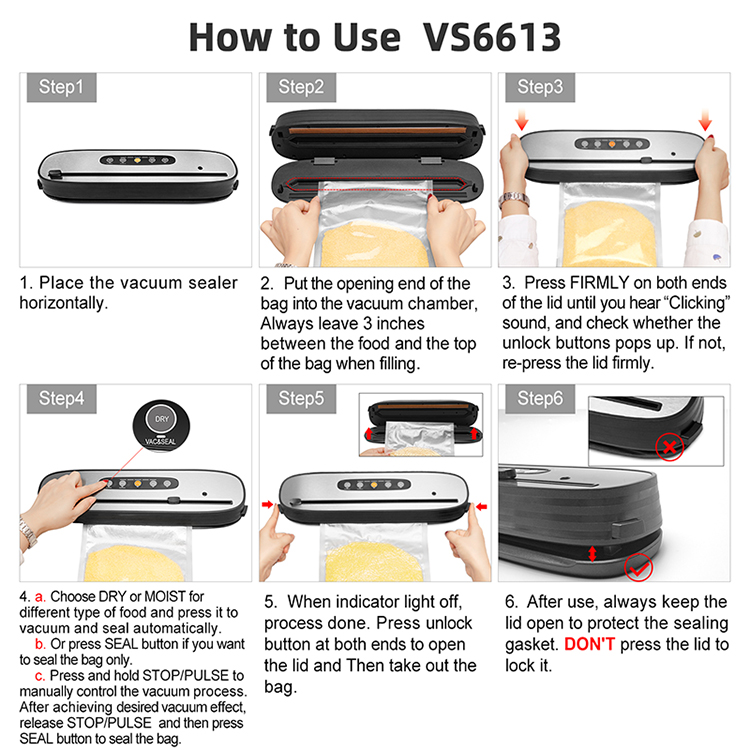 How to Use VS6613

Step1

1. Place the vacuum sealer horizontally.

Step2

2. Put the opening end of the bag into the vacuum chamber, Always leave 3 inches between the food and the top of the bag when filling.

Step3

3. Press FIRMLY on both ends of the lid until you hear "Clicking" sound, and check whether the unlock buttons pops up. If not, re-press the lid firmly.

Step4

DRY
VAC&SEAL

4. a. Choose DRY or MOIST for different type of food and press it to vacuum and seal automatically.
b. Or press SEAL button if you want to seal the bag only.
c. Press and hold STOP/PULSE to manually control the vacuum process. After achieving desired vacuum effect, release STOP/PULSE and then press SEAL button to seal the bag.

Step5

5. When indicator light off, process done. Press unlock button at both ends to open the lid and Then take out the bag.

Step6

6. After use, always keep the lid open to protect the sealing gasket. DON'T press the lid to lock it.