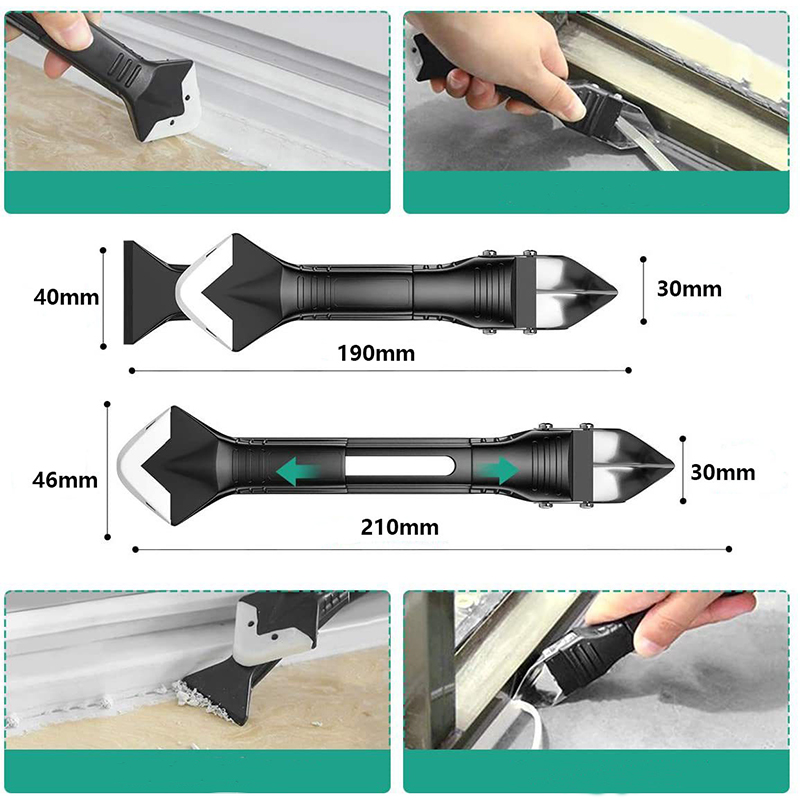 40mm
30mm
190mm
46mm
30mm
210mm