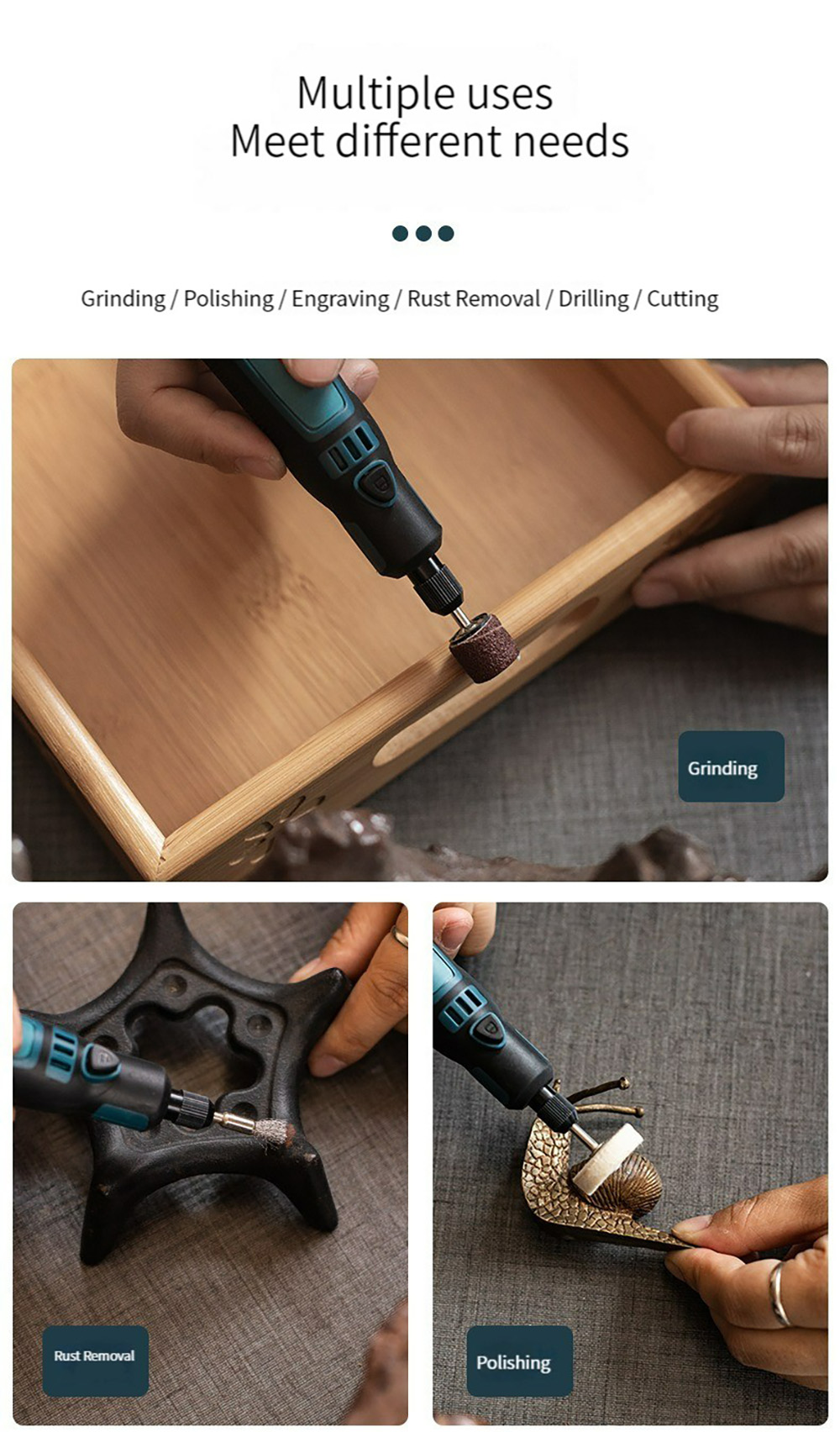 Multiple uses
Meet different needs

Grinding / Polishing / Engraving / Rust Removal / Drilling / Cutting

Grinding

Rust Removal

Polishing